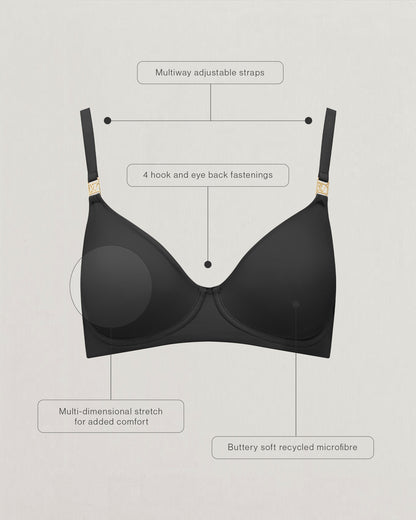 Multiway adjustable straps

4 hook and eye back fastenings

Multi-dimensional stretch for added comfort

Buttery soft recycled microfibre