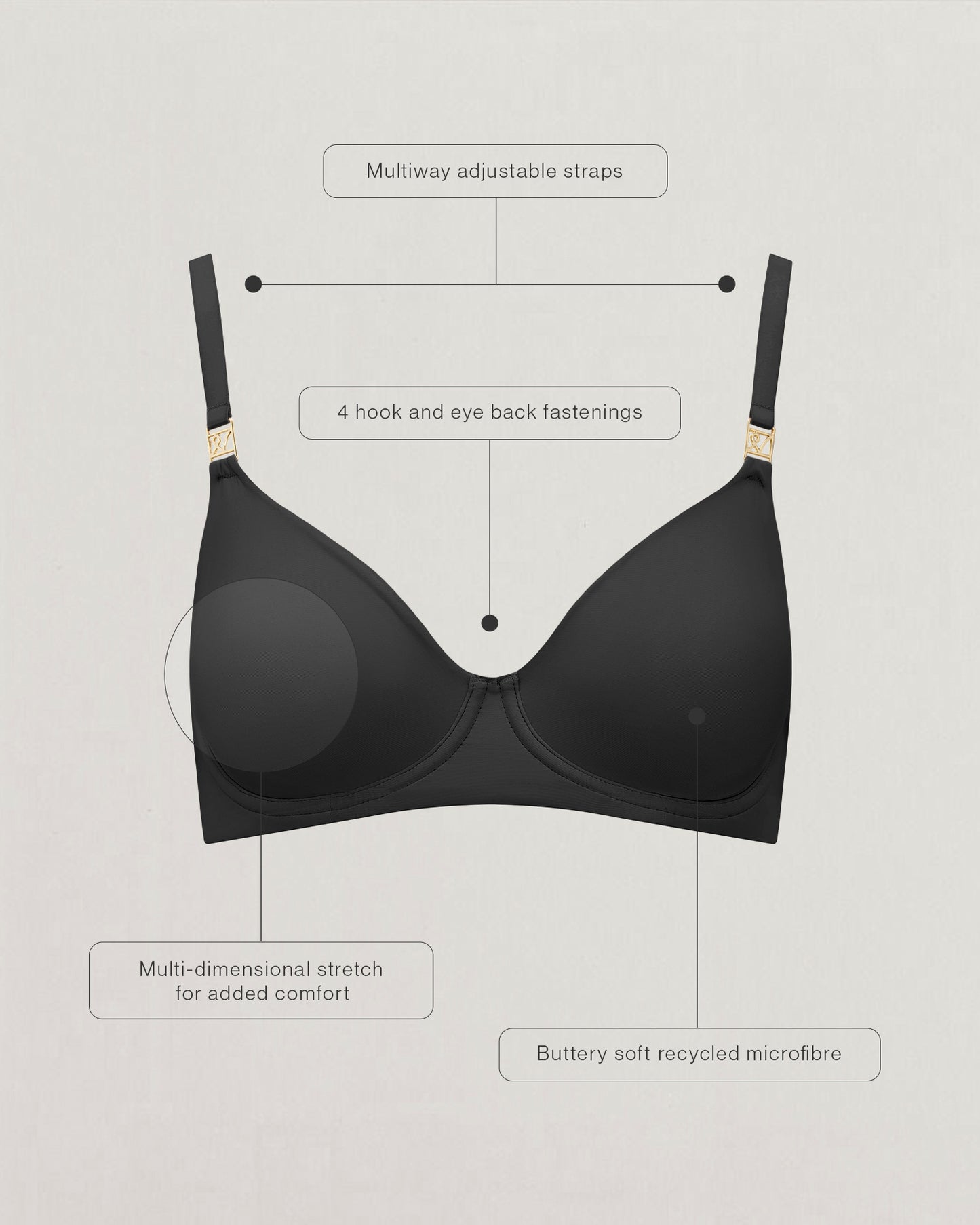 Multiway adjustable straps

4 hook and eye back fastenings

Multi-dimensional stretch for added comfort

Buttery soft recycled microfibre